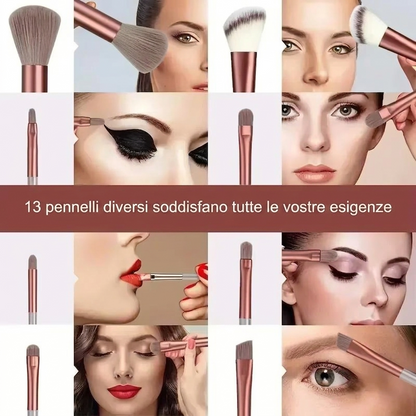 13 pennelli diversi soddisfano tutte le vostre esigenze